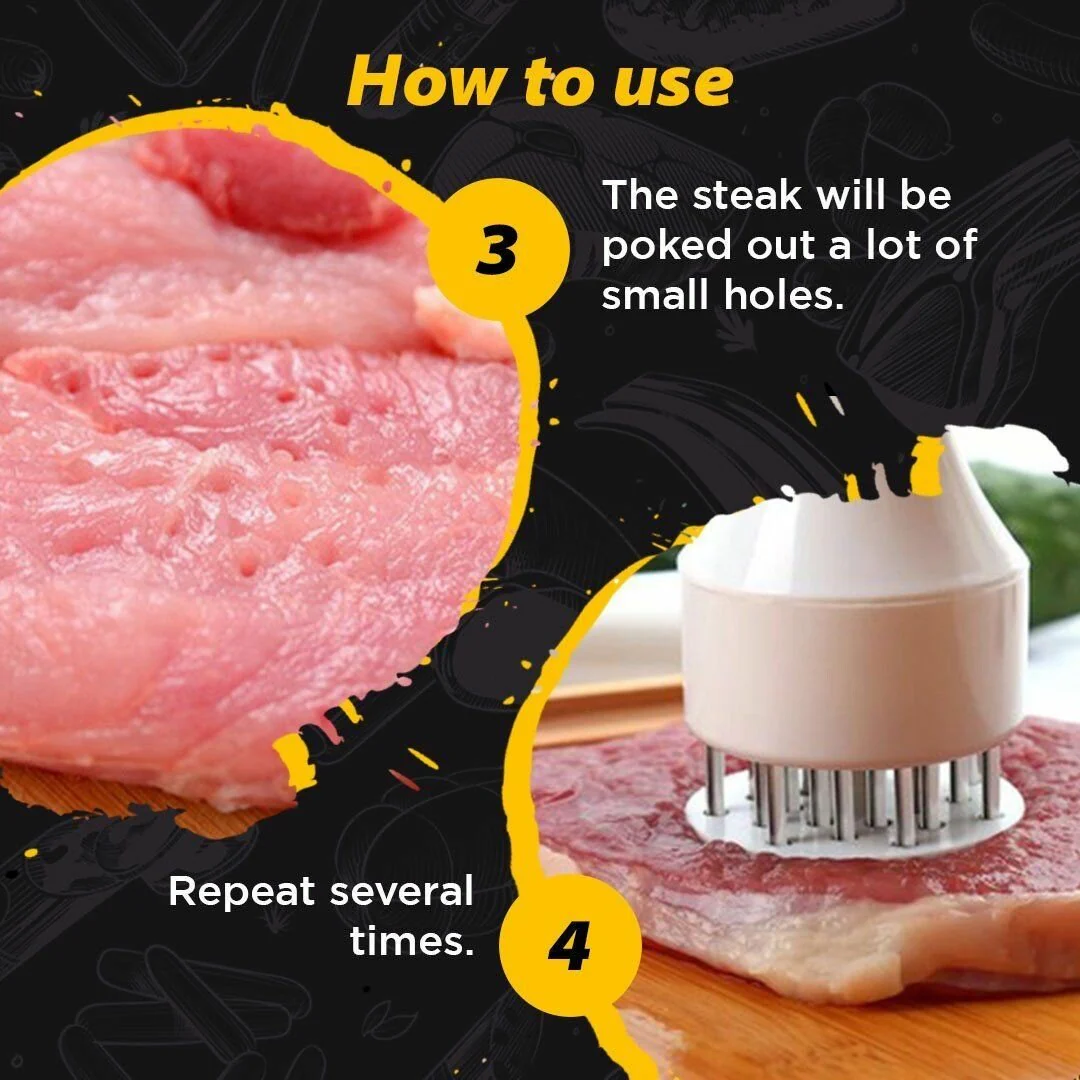 How to use

3

The steak will be poked out a lot of small holes.

Repeat several times.

4