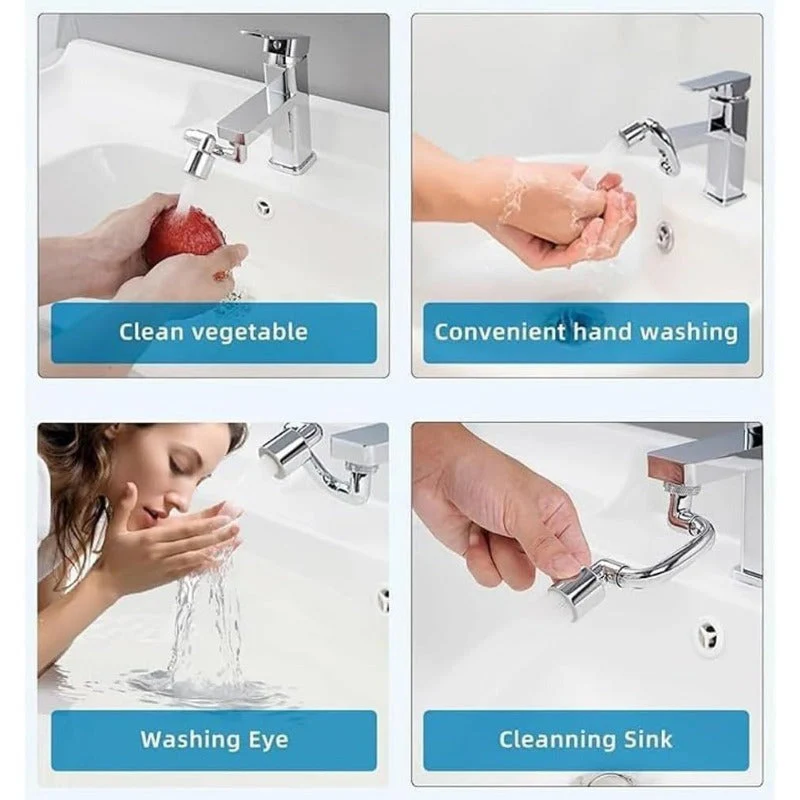 Clean vegetable

Convenient hand washing

Washing Eye

Cleanning Sink