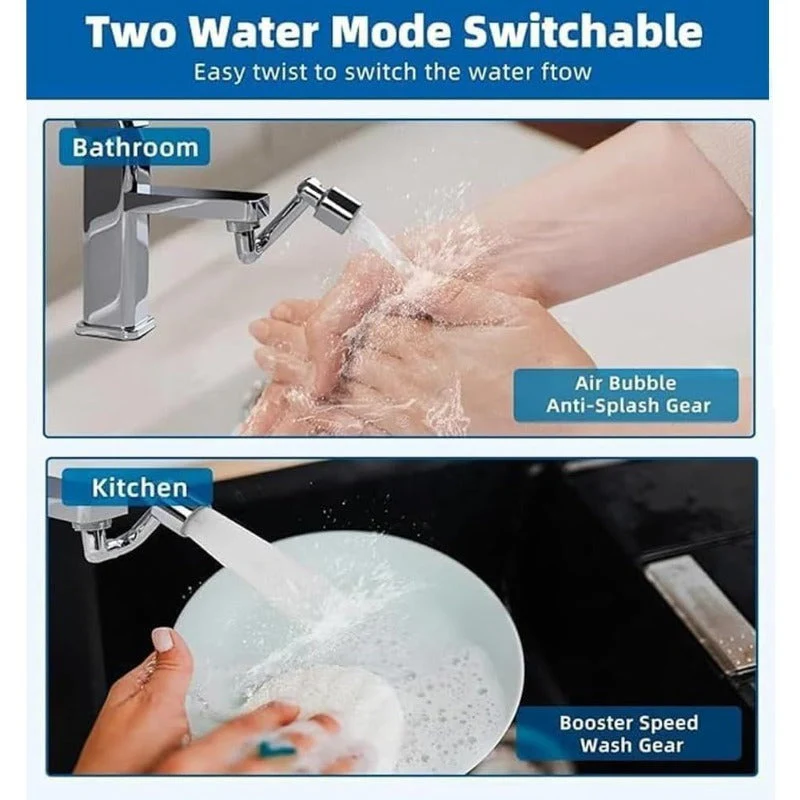 Two Water Mode Switchable

Easy twist to switch the water ftow

Bathroom

Air Bubble
Anti-Splash Gear

Kitchen

Booster Speed
Wash Gear